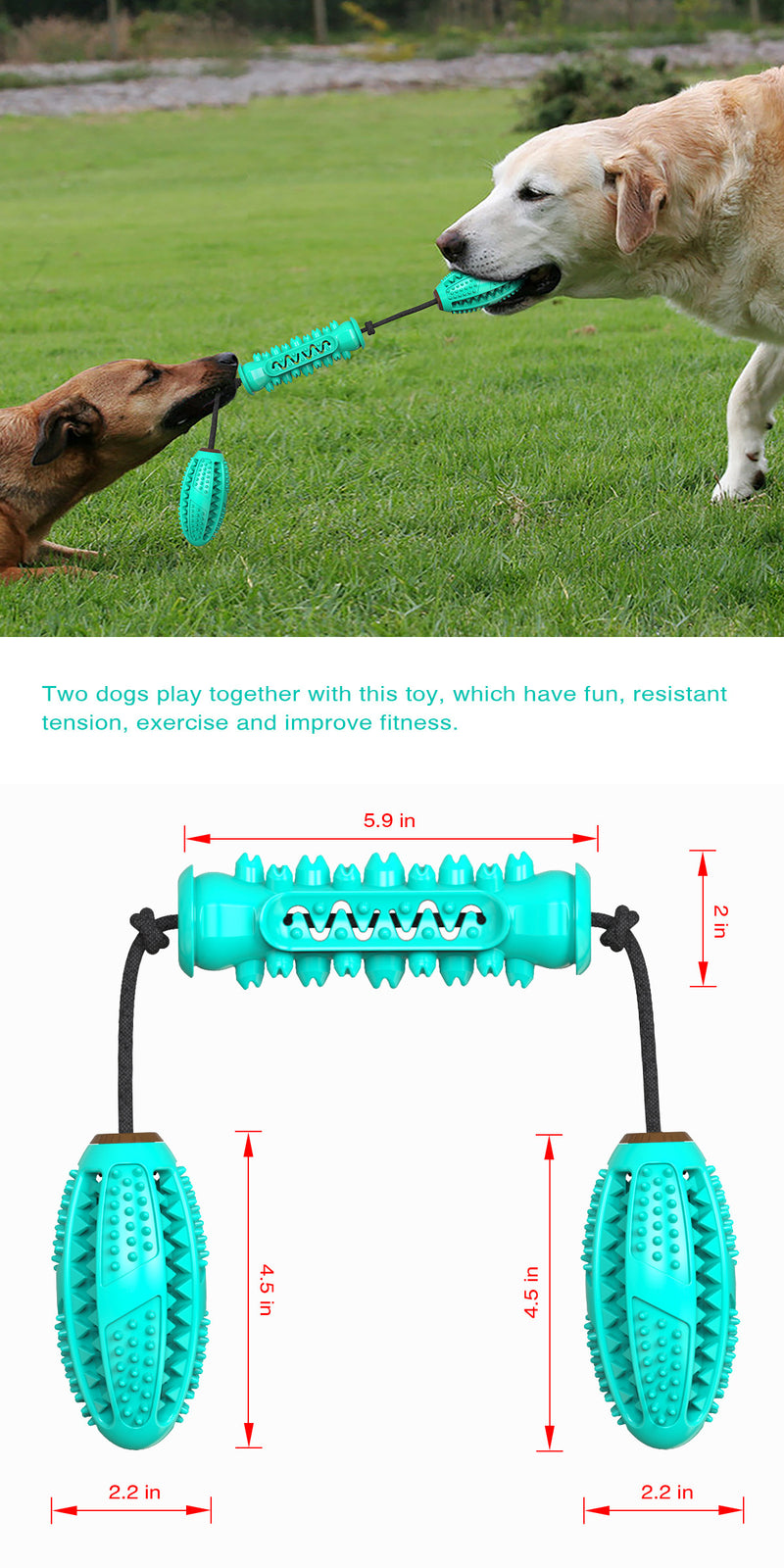 Two dogs play together with this toy, which have fun, resistant tension, exercise and improve fitness.

5.9 in

2 in

4.5 in

4.5 in

2.2 in

2.2 in